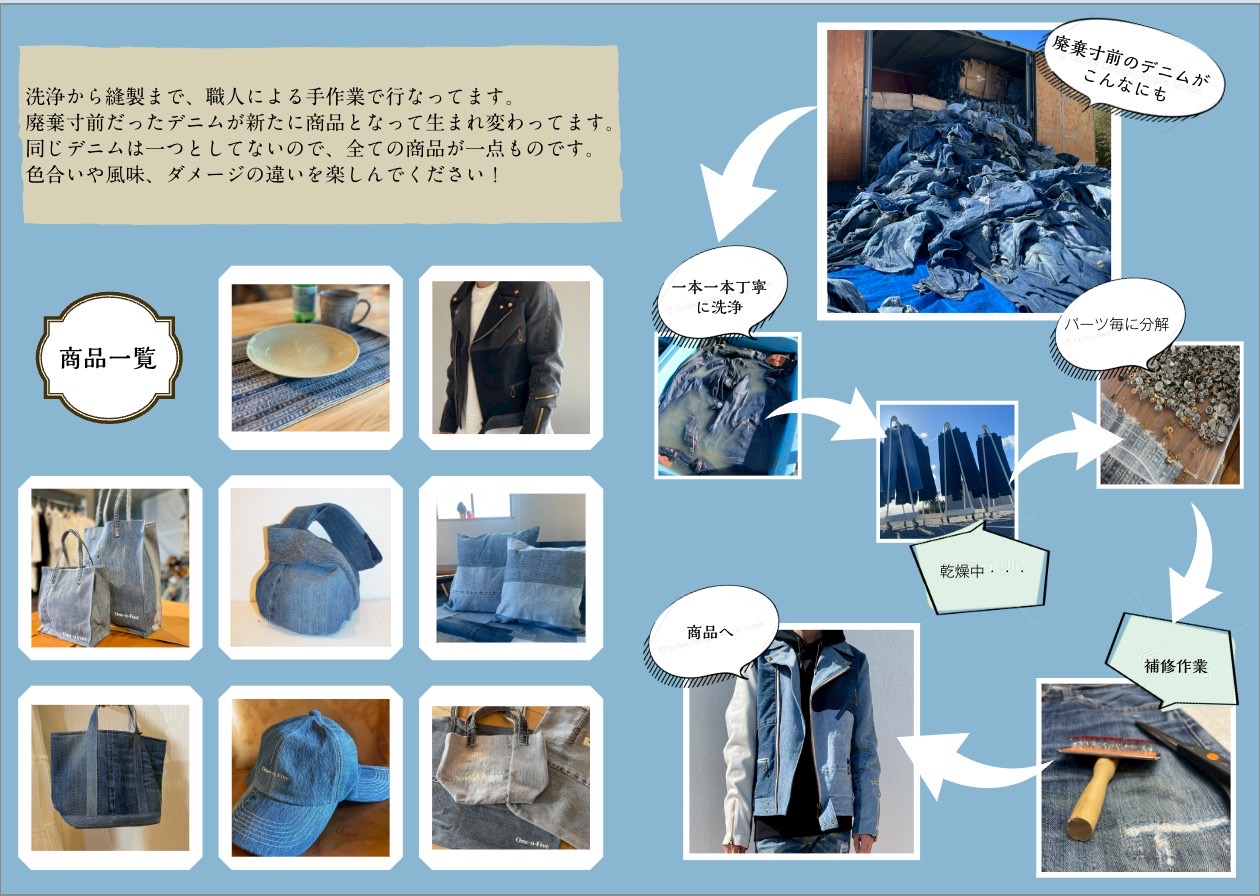 洗浄から縫製まで、職人による手作業で行なってます。
廃棄寸前だったデニムが新たに商品となって生まれ変わってます。
同じデニムは一つとしてないので、全ての商品が一点ものです。
色合いや風味、ダメージの違いを楽しんでください！

商品一覧

One-a-Five

One-a-Five

One-a-Five

廃棄寸前のデニムがこんなにも

一本一本丁寧に洗浄

パーツ毎に分解

乾燥中・・・

補修作業

商品へ